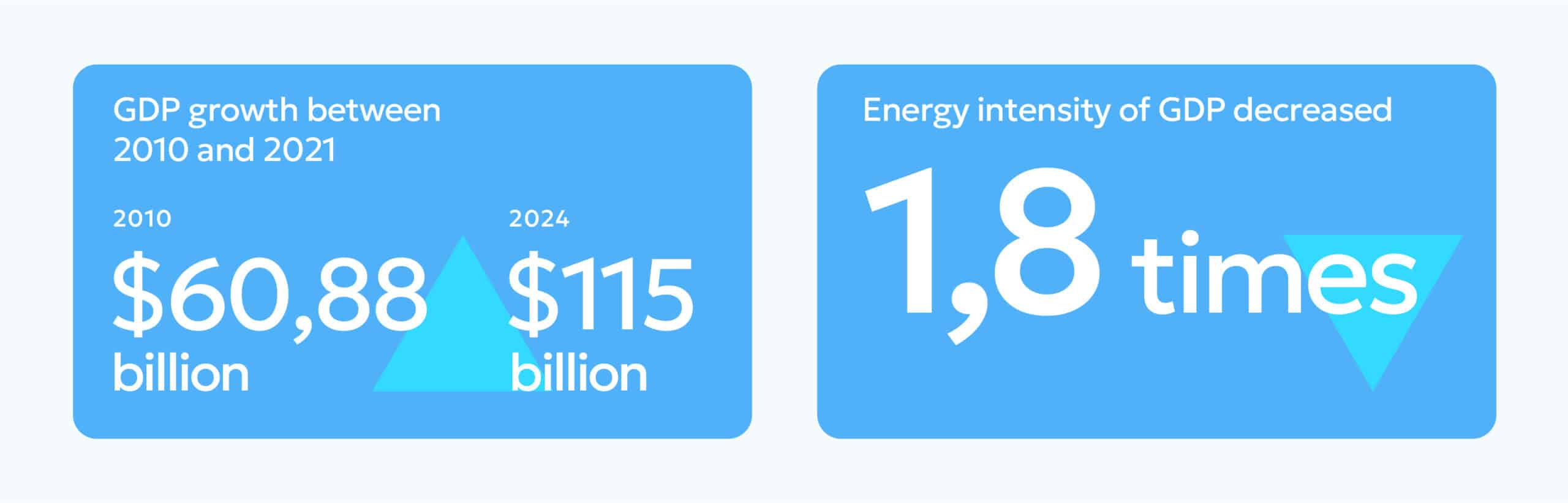 GDP growth between 2010 and 2021

2010

\$60,88 billion

2024

\$115 billion

Energy intensity of GDP decreased

1,8 times