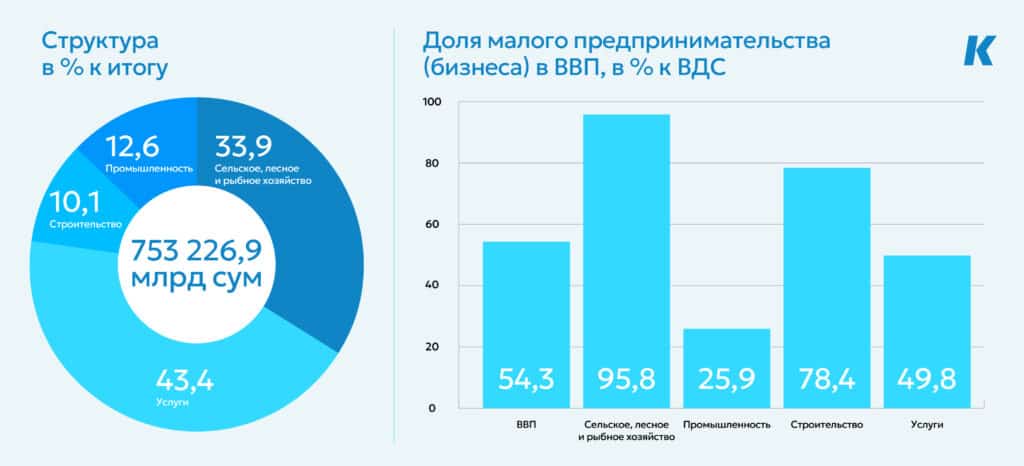 Структура в % к итогу

12,6
Промышленность

33,9
Сельское, лесное и рыбное хозяйство

10,1
Строительство

753 226,9 млрд сум

43,4
Услуги

Доля малого предпринимательства (бизнеса) в ВВП, в % к ВДС

K

100
80
60
40
20
0

54,3
95,8
25,9
78,4
49,8

ВВП
Сельское, лесное и рыбное хозяйство
Промышленность
Строительство
Услуги