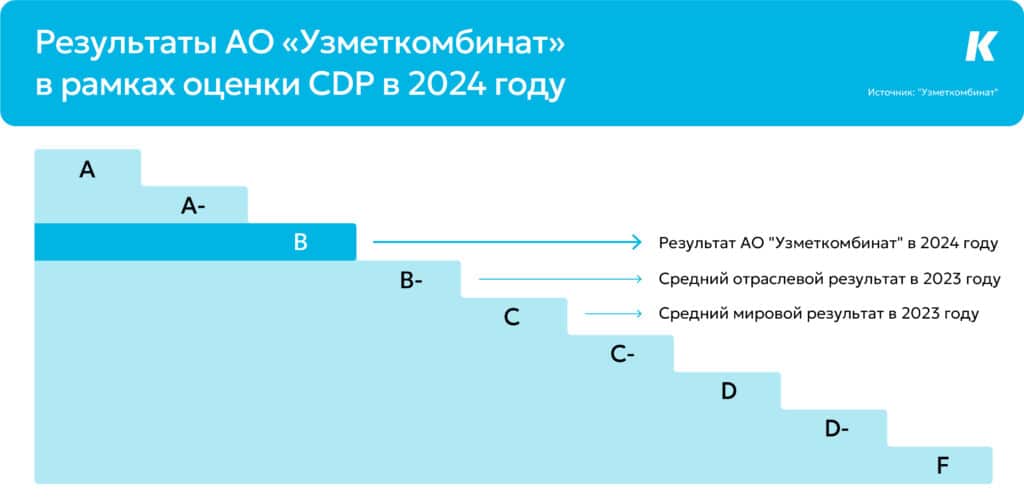 Результаты АО «Узметкомбинат» в рамках оценки CDP в 2024 году

K

Источник: "Узметкомбинат"

A

A-

B

Результат АО "Узметкомбинат" в 2024 году

B-

Средний отраслевой результат в 2023 году

C

Средний мировой результат в 2023 году

C-

D

D-

F